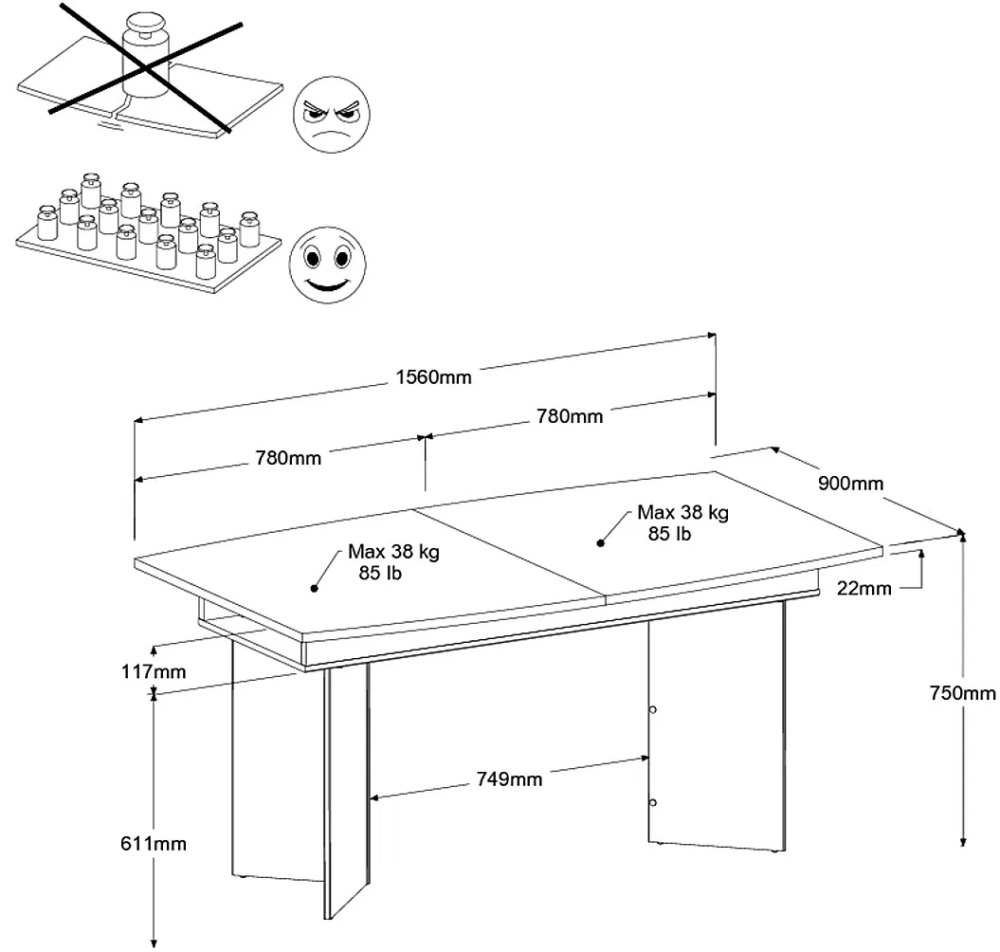 1560mm
780mm
780mm
900mm
Max 38 kg
85 lb
Max 38 kg
85 lb
22mm
117mm
750mm
749mm
611mm