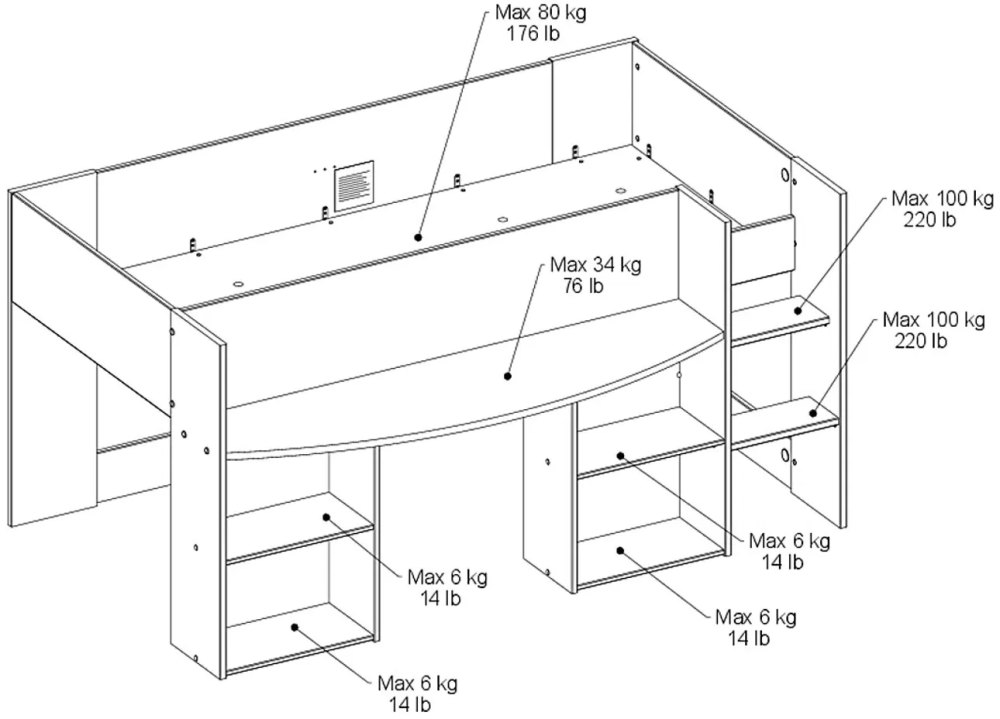 Max 80 kg
176 lb

Max 100 kg
220 lb

Max 34 kg
76 lb

Max 100 kg
220 lb

Max 6 kg
14 lb

Max 6 kg
14 lb

Max 6 kg
14 lb

Max 6 kg
14 lb